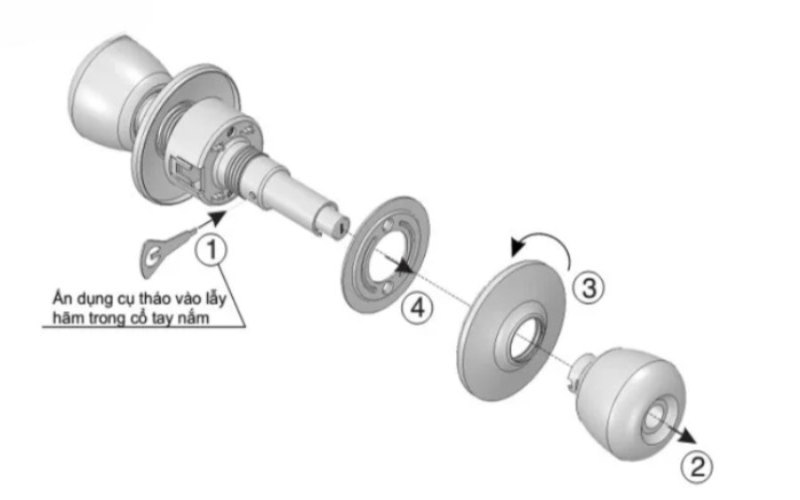 1

Ấn dụng cụ tháo vào lẫy hãm trong cổ tay nắm

4

3

2